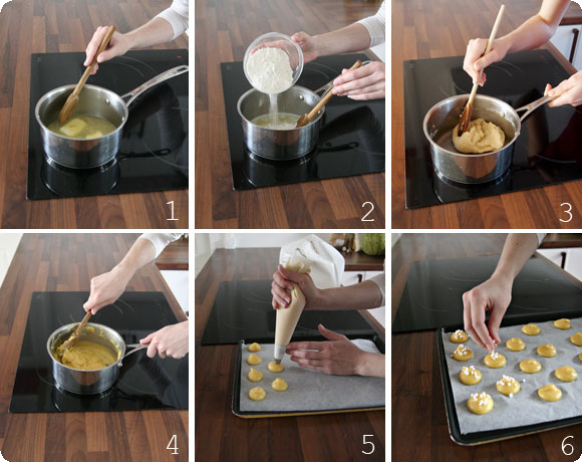 1

2

3

4

5

6