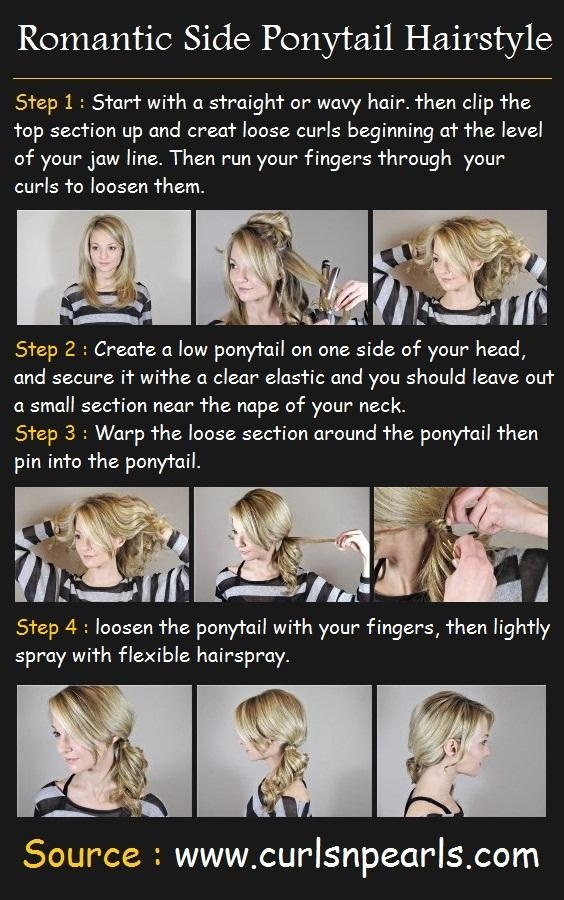 Romantic Side Ponytail Hairstyle

Step 1 : Start with a straight or wavy hair. then clip the top section up and creat loose curls beginning at the level of your jaw line. Then run your fingers through your curls to loosen them.

Step 2 : Create a low ponytail on one side of your head, and secure it withe a clear elastic and you should leave out a small section near the nape of your neck.
Step 3 : Warp the loose section around the ponytail then pin into the ponytail.

Step 4 : loosen the ponytail with your fingers, then lightly spray with flexible hairspray.

Source : www.curlsnpearls.com