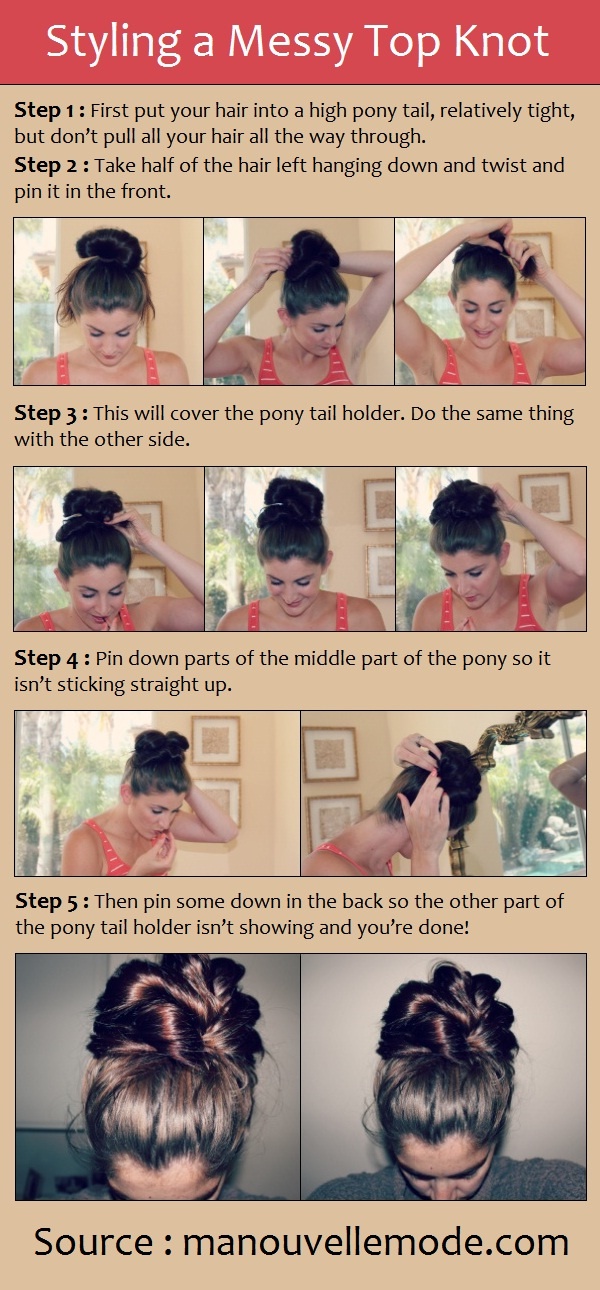 Styling a Messy Top Knot

Step 1 : First put your hair into a high pony tail, relatively tight, but don't pull all your hair all the way through.

Step 2 : Take half of the hair left hanging down and twist and pin it in the front.

Step 3 : This will cover the pony tail holder. Do the same thing with the other side.

Step 4 : Pin down parts of the middle part of the pony so it isn't sticking straight up.

Step 5 : Then pin some down in the back so the other part of the pony tail holder isn't showing and you're done!

Source : manouvellemode.com