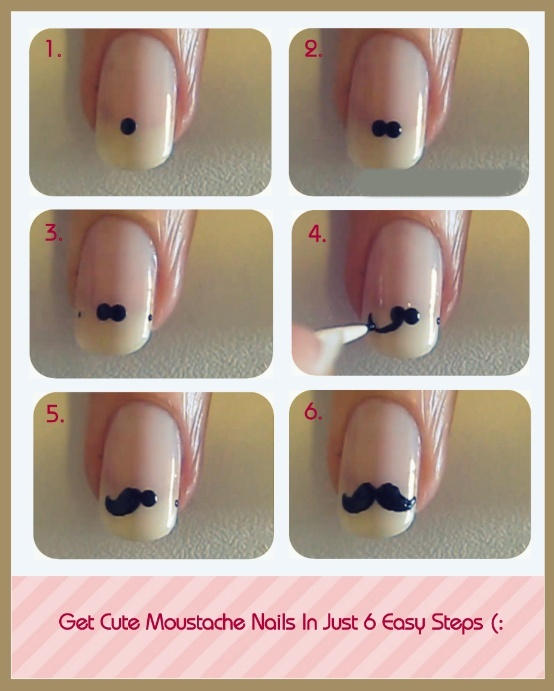 1.

2.

3.

4.

5.

6.

Get Cute Moustache Nails In Just 6 Easy Steps (: