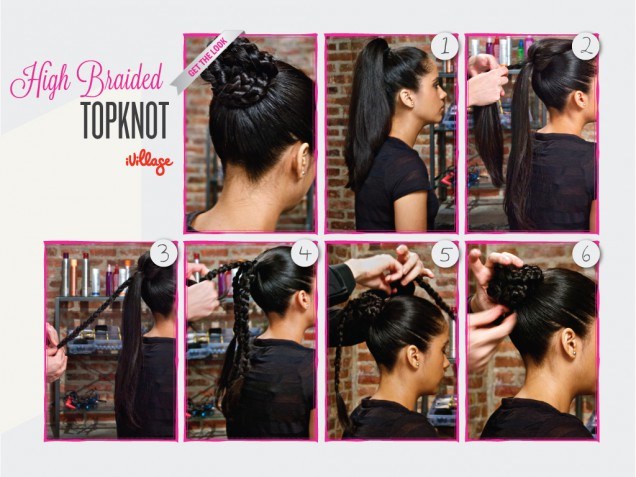 High Braided
TOPKNOT
iVillage

GET THE LOOK

1

2

3

4

5

6