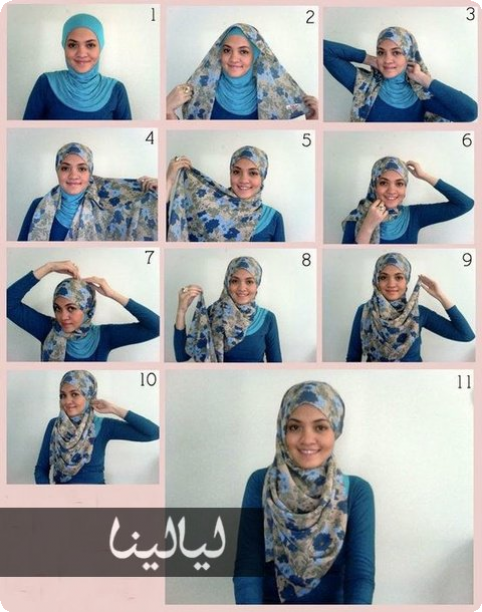 1
2
3
4
5
6
7
8
9
10
11
ليالينا