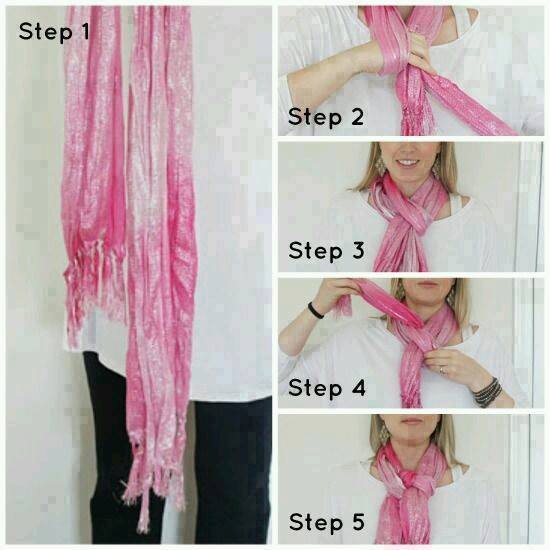 Step 1

Step 2

Step 3

Step 4

Step 5