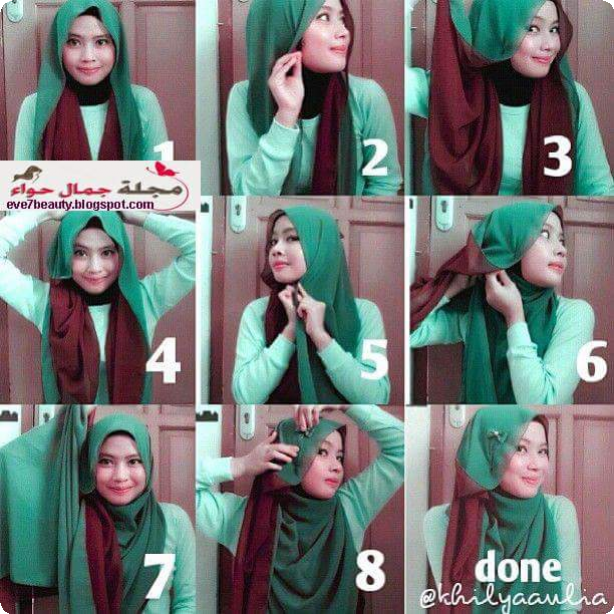 1
2
3
مجلة جمال حواء
eve7beauty.blogspot.com
4
5
6
7
8
done
@khilyaaulia