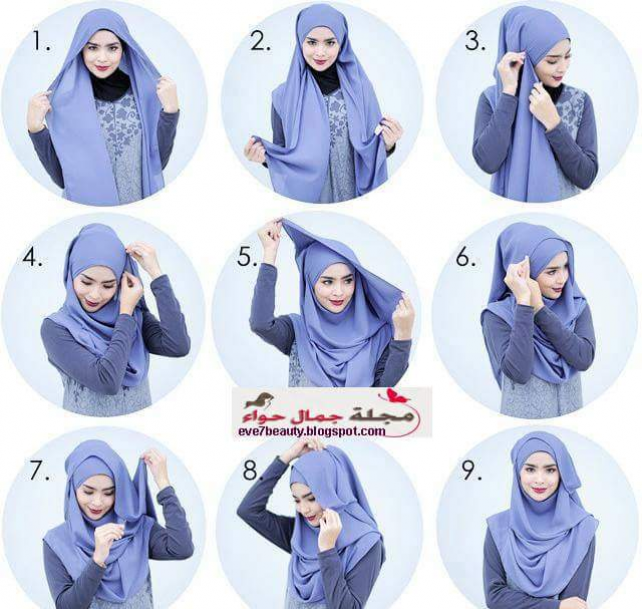 1.

2.

3.

4.

5.

6.

مجلة جمال حواء
eve7beauty.blogspot.com

7.

8.

9.