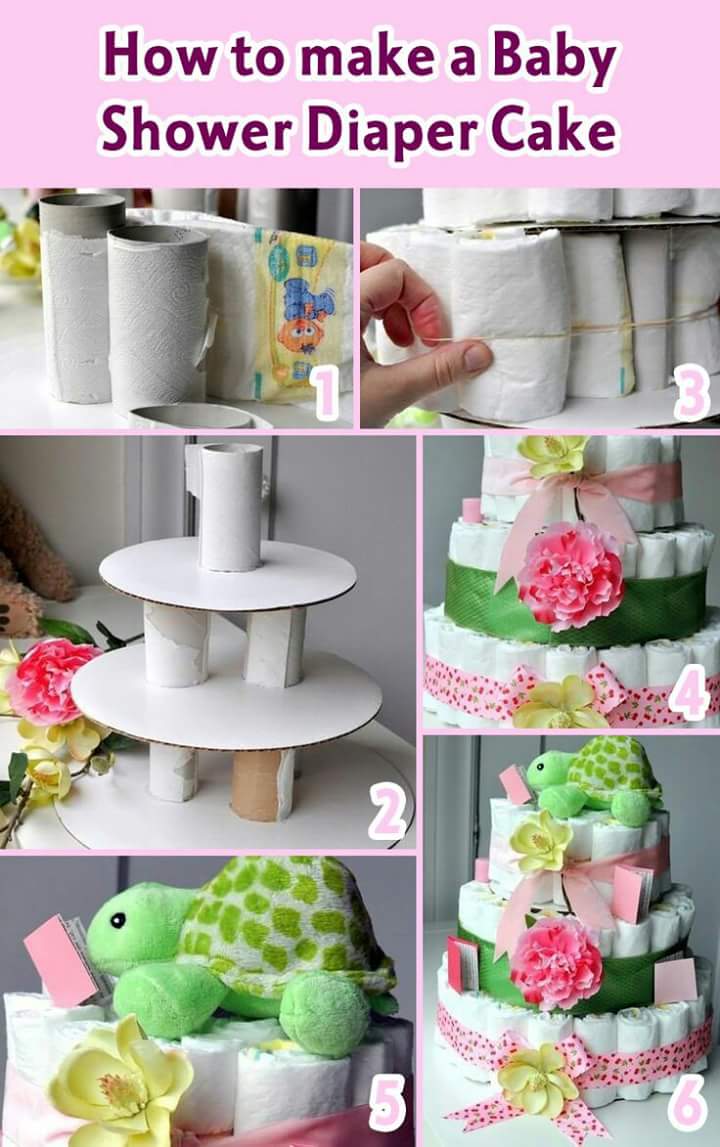 How to make a Baby Shower Diaper Cake

1

3

2

4

5

6